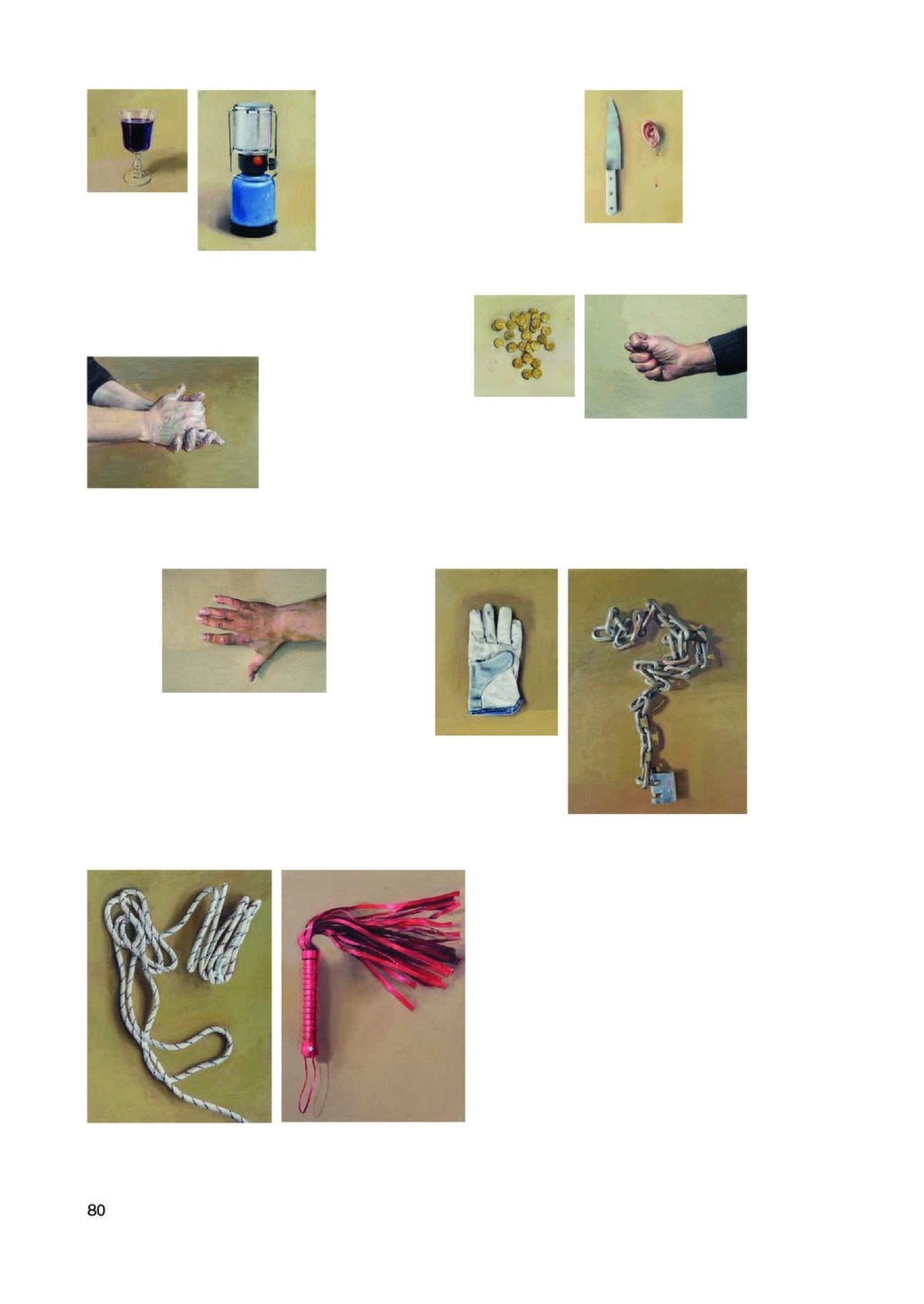 80